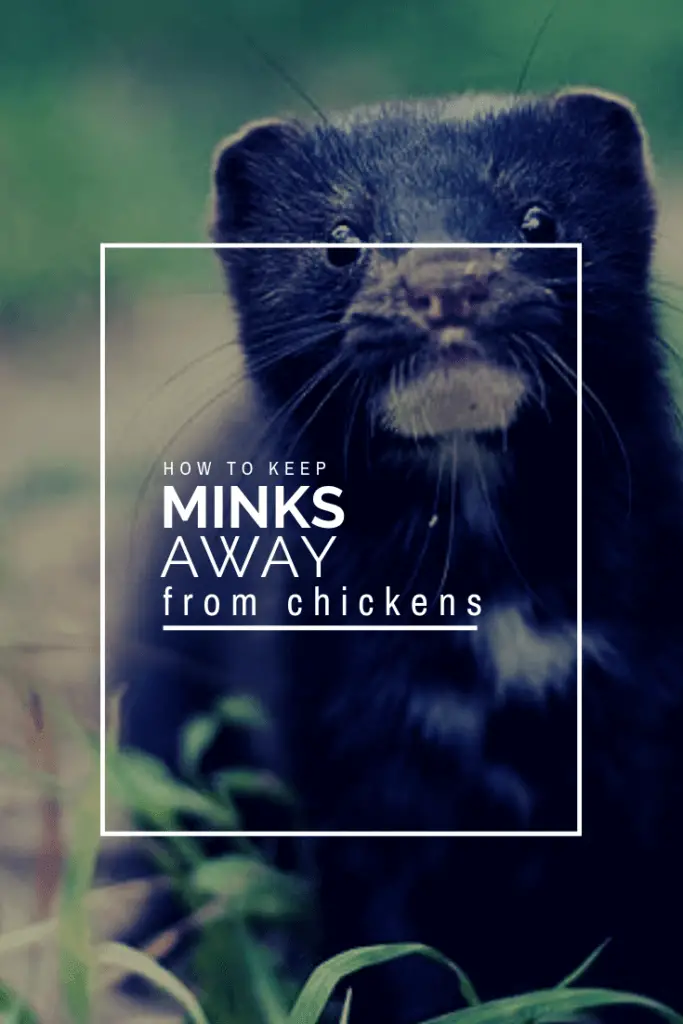 HOW TO KEEP
MINKS
AWAY
from chickens